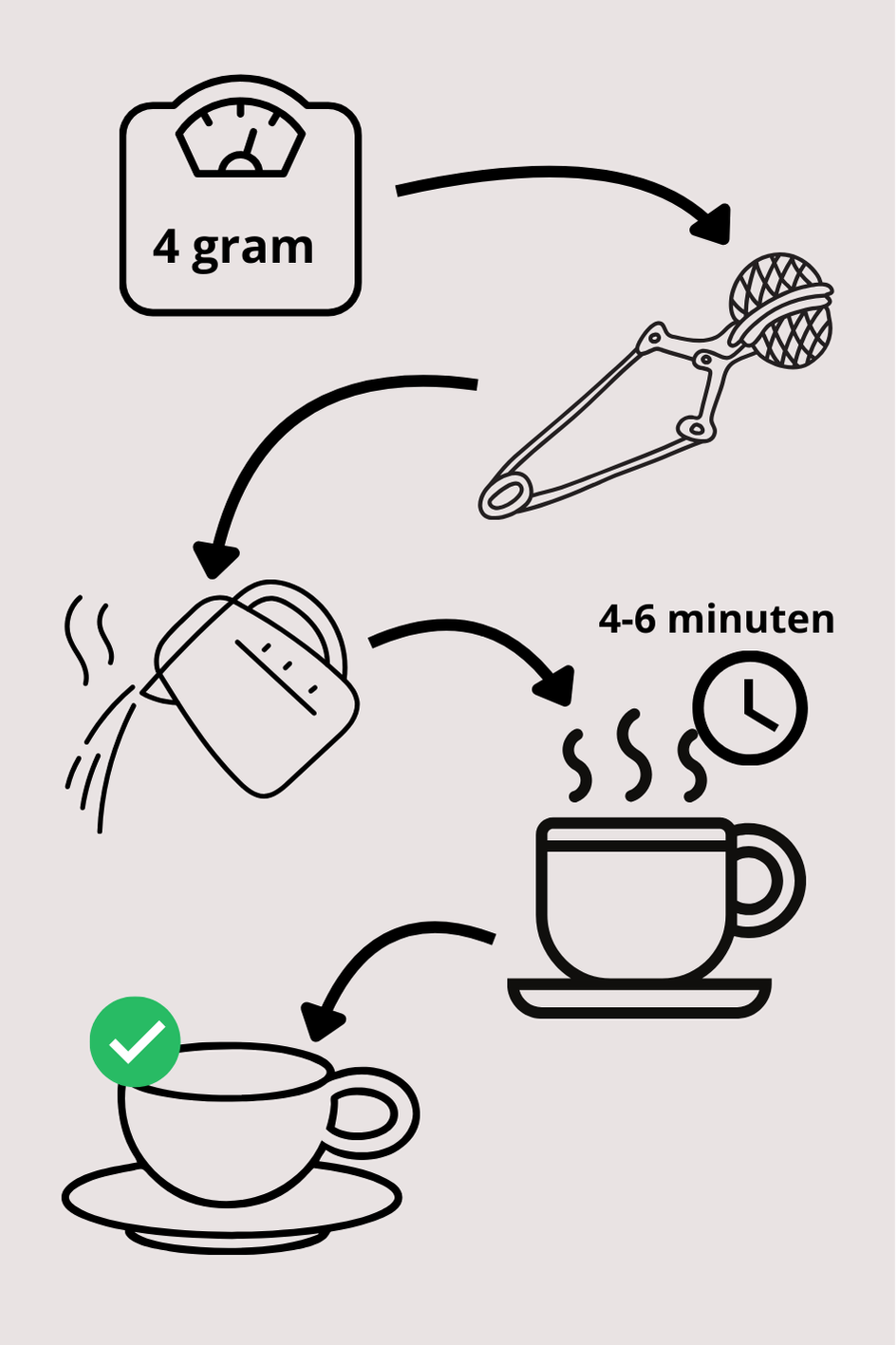 4 gram

4-6 minuten